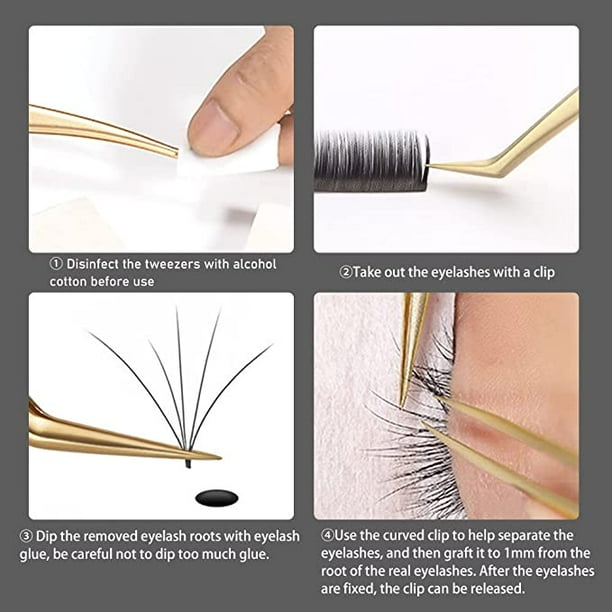 ① Disinfect the tweezers with alcohol cotton before use

②Take out the eyelashes with a clip

③ Dip the removed eyelash roots with eyelash glue, be careful not to dip too much glue.

④Use the curved clip to help separate the eyelashes, and then graft it to 1mm from the root of the real eyelashes. After the eyelashes are fixed, the clip can be released.