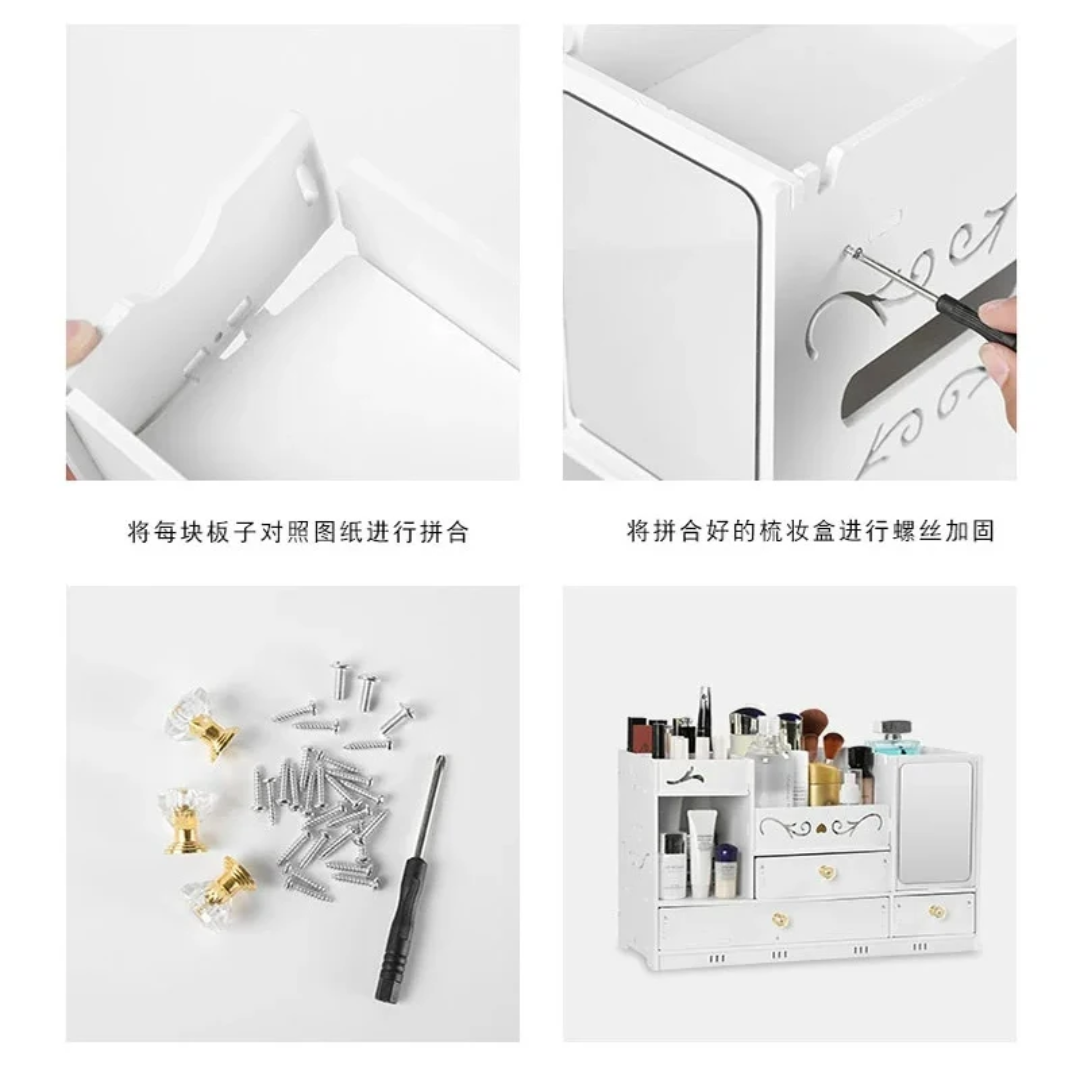 将每块板子对照图纸进行拼合

将拼合好的梳妆盒进行螺丝加固