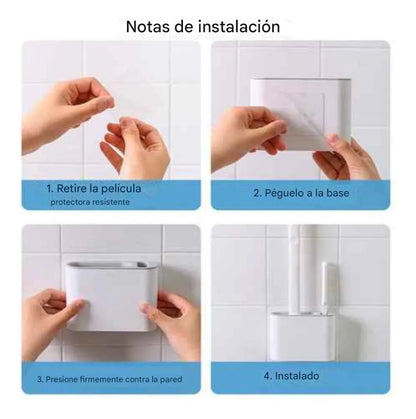 Notas de instalación

1. Retire la película protectora resistente

2. Péguelo a la base

3. Presione firmemente contra la pared

4. Instalado