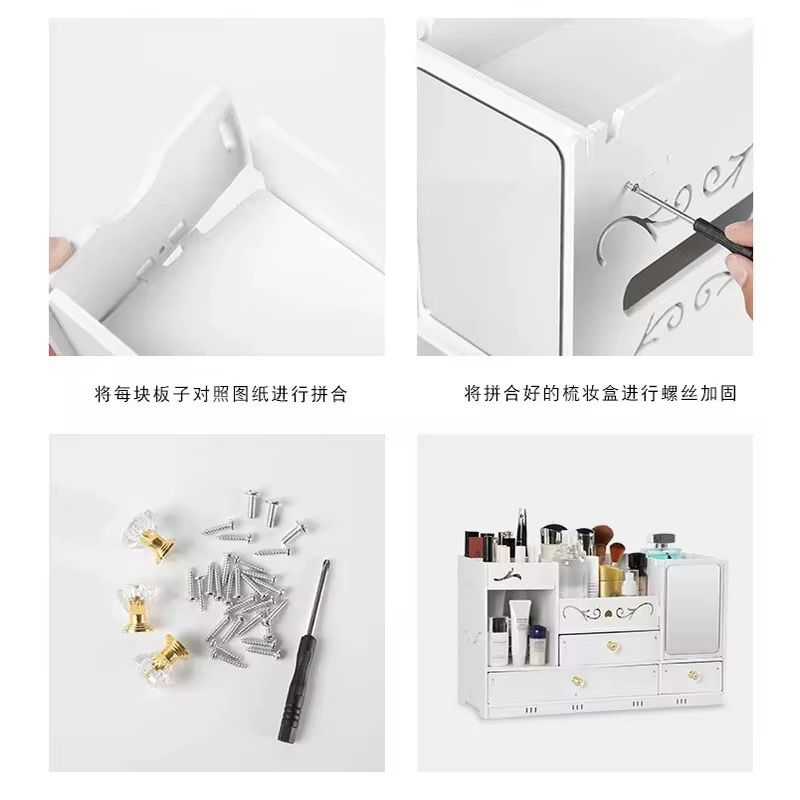 将每块板子对照图纸进行拼合

将拼合好的梳妆盒进行螺丝加固