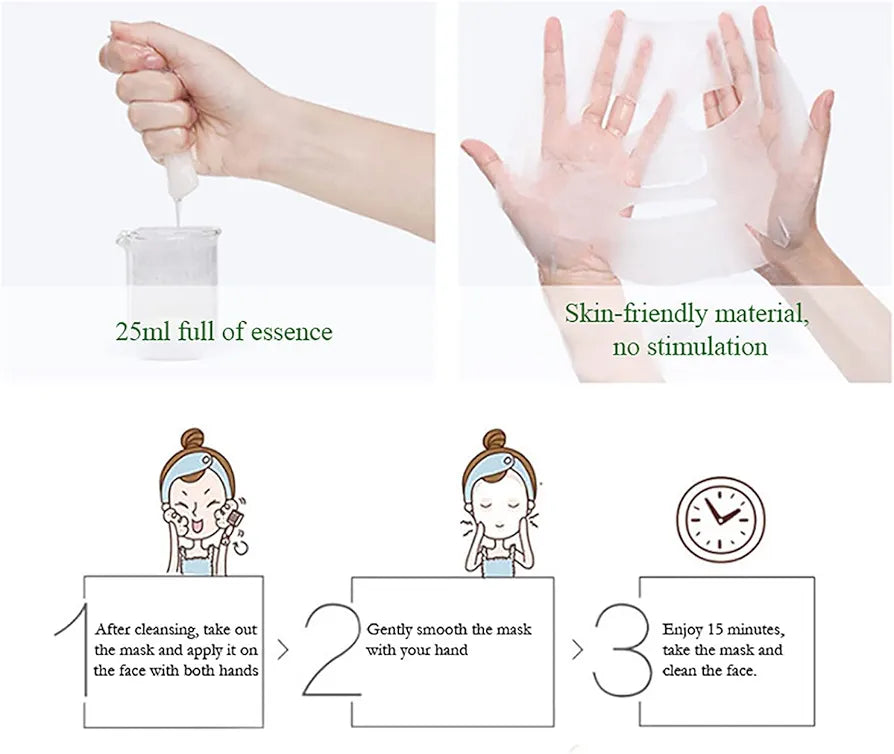 25ml full of essence

Skin-friendly material, no stimulation

1 After cleansing, take out the mask and apply it on the face with both hands

2 Gently smooth the mask with your hand

3 Enjoy 15 minutes, take the mask and clean the face.