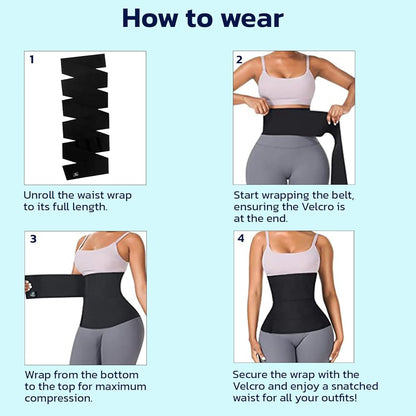 How to wear

1

Unroll the waist wrap to its full length.

2

Start wrapping the belt, ensuring the Velcro is at the end.

3

Wrap from the bottom to the top for maximum compression.

4

Secure the wrap with the Velcro and enjoy a snatched waist for all your outfits!